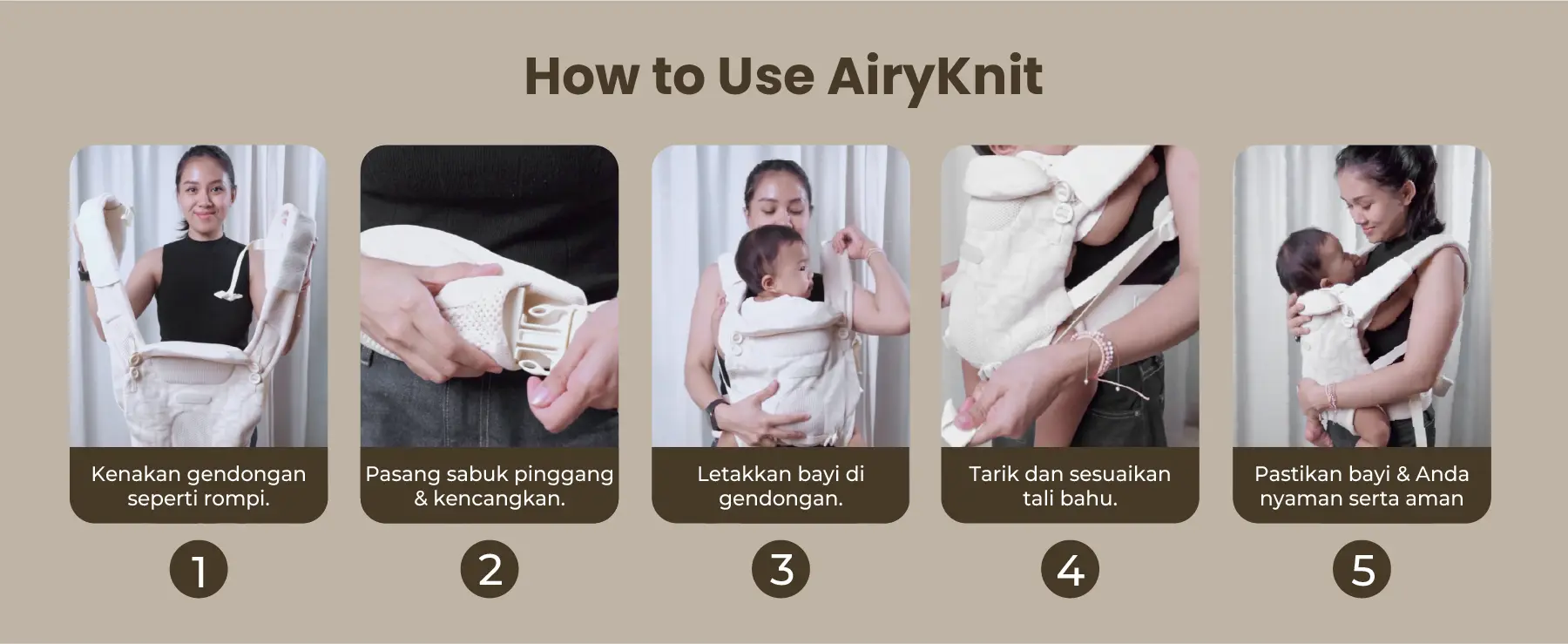 How to Use AiryKnit

Kenakan gendongan seperti rompi.

1

Pasang sabuk pinggang & kencangkan.

2

Letakkan bayi di gendongan.

3

Tarik dan sesuaikan tali bahu.

4

Pastikan bayi & Anda nyaman serta aman

5