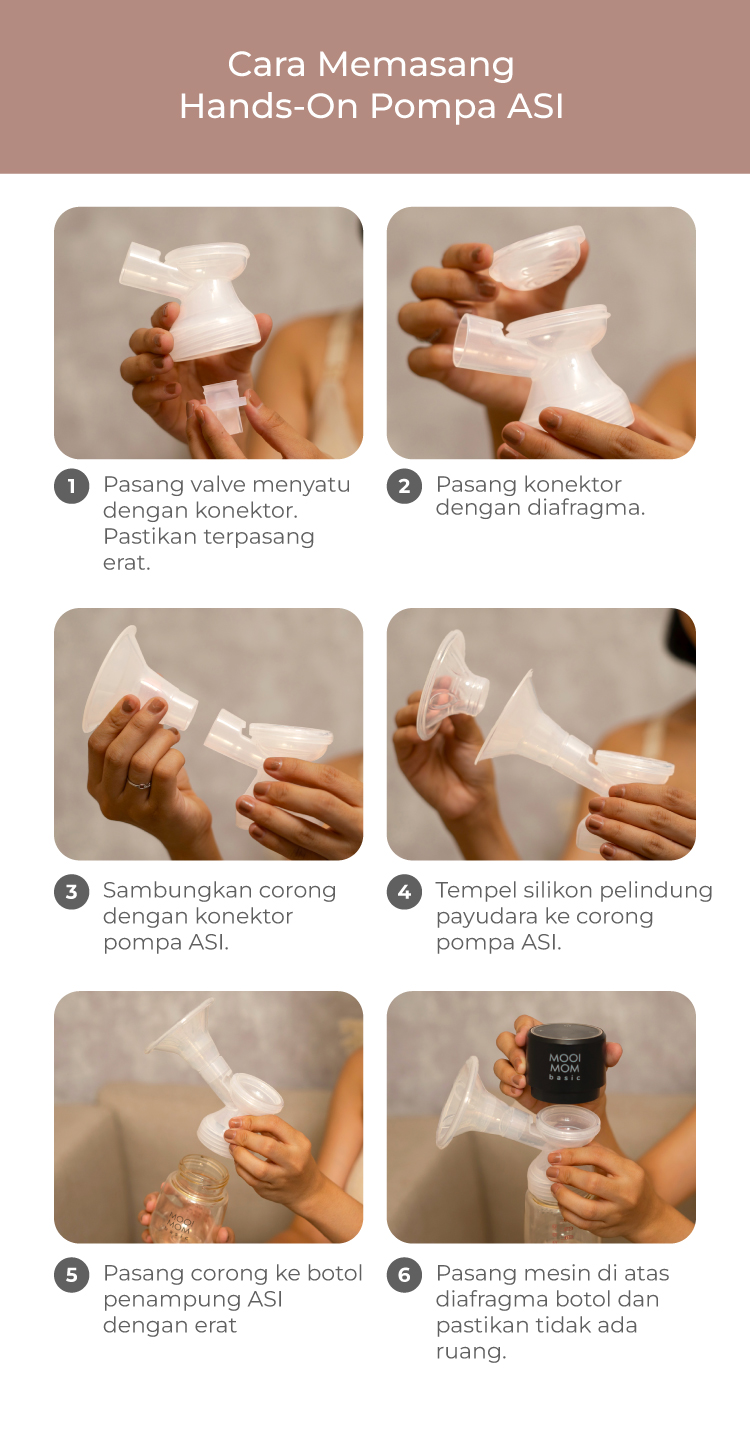 Cara Memasang
Hands-On Pompa ASI

1 Pasang valve menyatu dengan konektor. Pastikan terpasang erat.

2 Pasang konektor dengan diafragma.

3 Sambungkan corong dengan konektor pompa ASI.

4 Tempel silikon pelindung payudara ke corong pompa ASI.

MOOI MOM

5 Pasang corong ke botol penampung ASI dengan erat

MOOI MOM basic

6 Pasang mesin di atas diafragma botol dan pastikan tidak ada ruang.