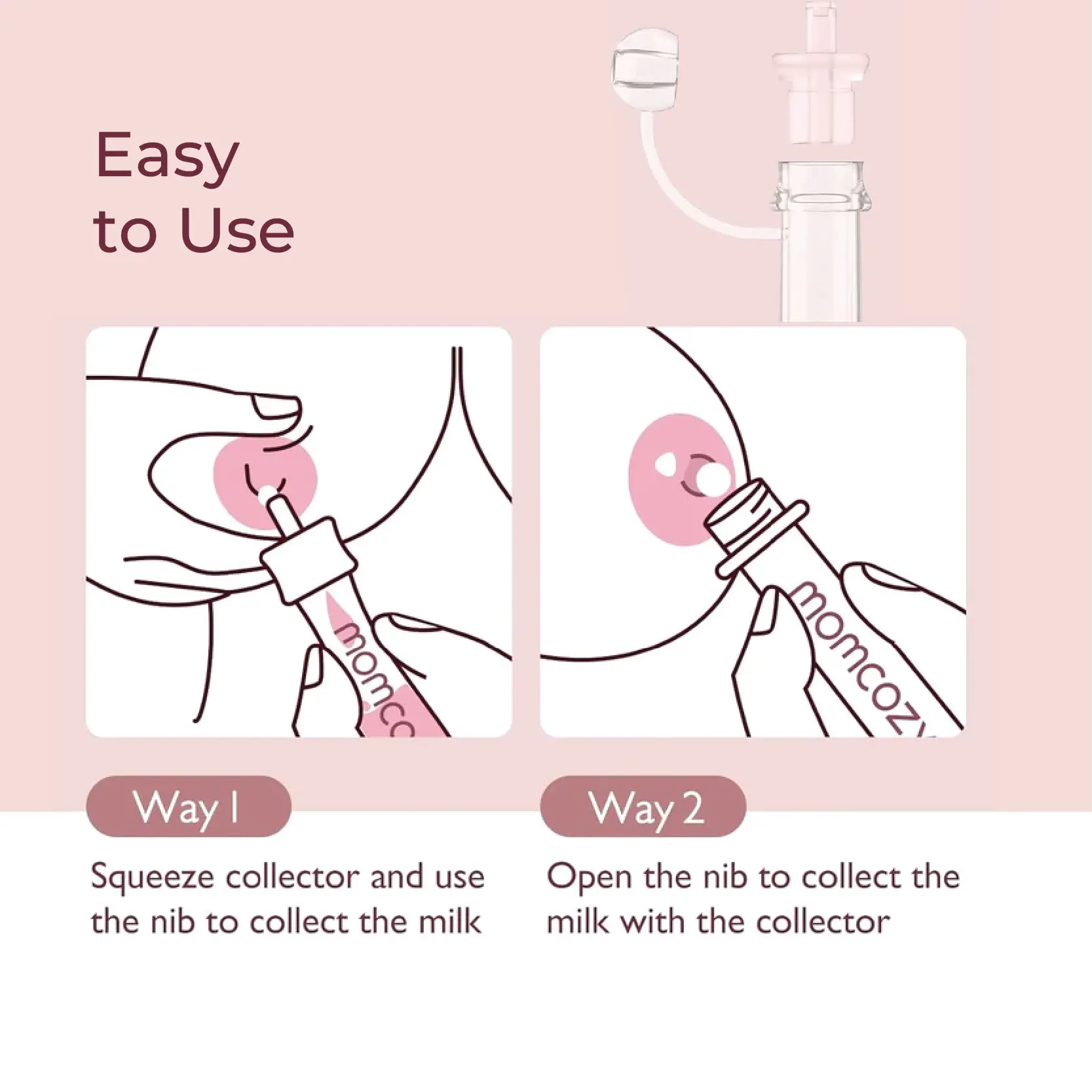 Easy to Use

momco

momcozy

Way 1

Squeeze collector and use the nib to collect the milk

Way 2

Open the nib to collect the milk with the collector